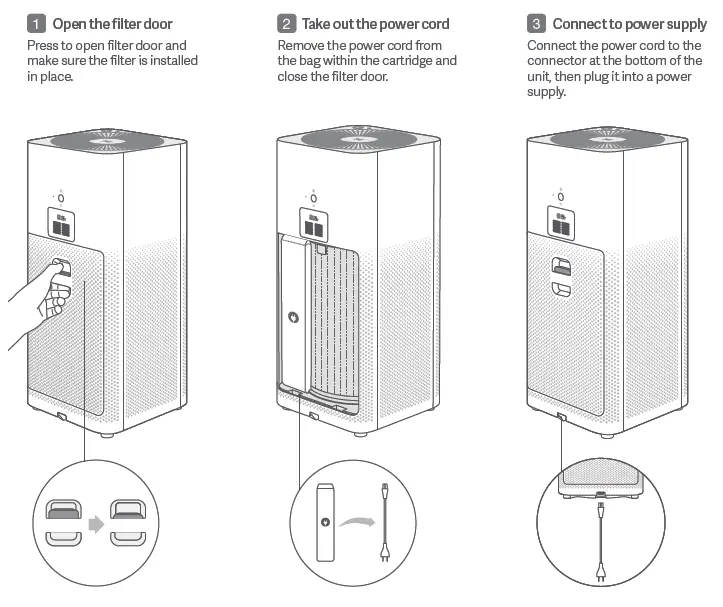 1 Open the filter door
Press to open filter door and make sure the filter is installed in place.

2 Take out the power cord
Remove the power cord from the bag within the cartridge and close the filter door.

3 Connect to power supply
Connect the power cord to the connector at the bottom of the unit, then plug it into a power supply.