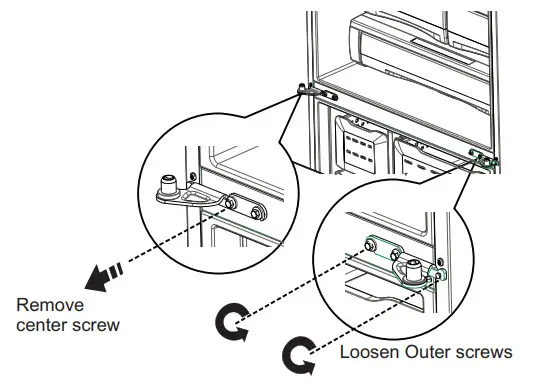 Remove center screw

Loosen Outer screws