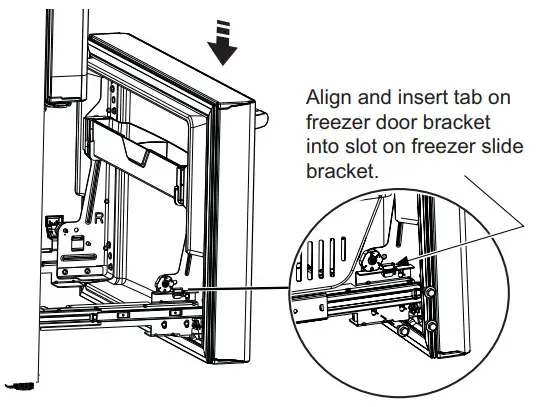 Align and insert tab on freezer door bracket into slot on freezer slide bracket.

R