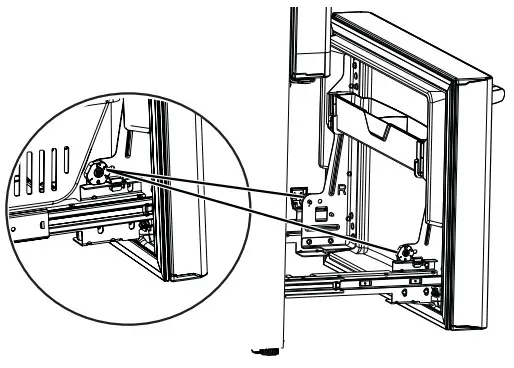 R