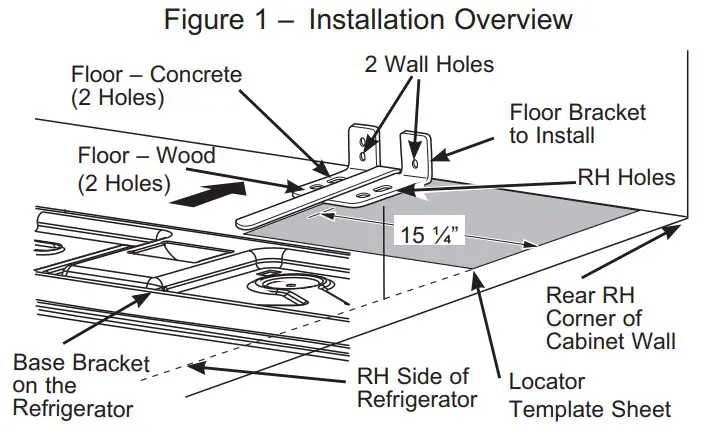 Figure 1 – Installation Overview

Floor – Concrete (2 Holes)

2 Wall Holes

Floor Bracket to Install

Floor – Wood (2 Holes)

RH Holes

15 ¼"

Rear RH Corner of Cabinet Wall

Base Bracket on the Refrigerator

RH Side of Refrigerator

Locator Template Sheet