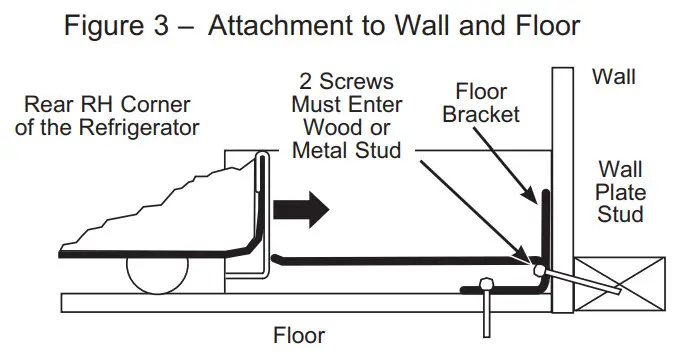 Figure 3 – Attachment to Wall and Floor

Rear RH Corner of the Refrigerator

2 Screws Must Enter Wood or Metal Stud

Floor Bracket

Wall

Wall Plate Stud

Floor