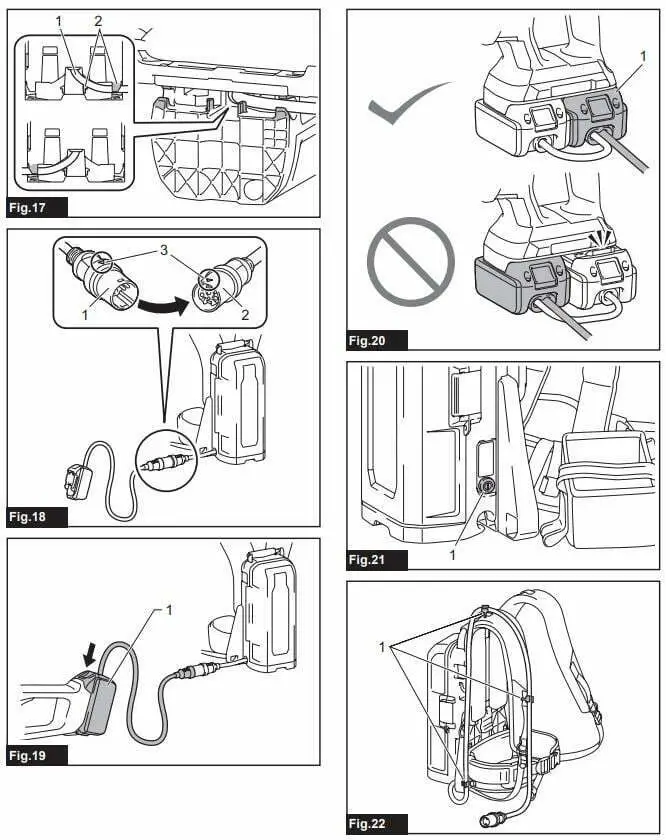 1 2

Fig.17

3

1 2

Fig.18

1

Fig.19

1

Fig.20

1

Fig.21

1

Fig.22