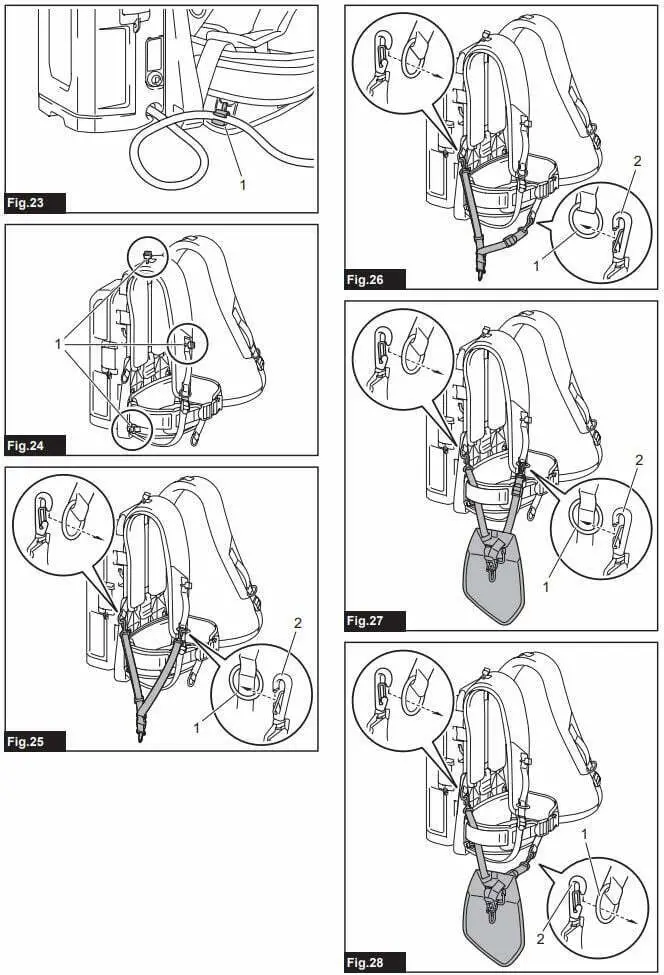 1
Fig.23

1
Fig.24

2
1
Fig.25

2
1
Fig.26

2
1
Fig.27

1
2
Fig.28