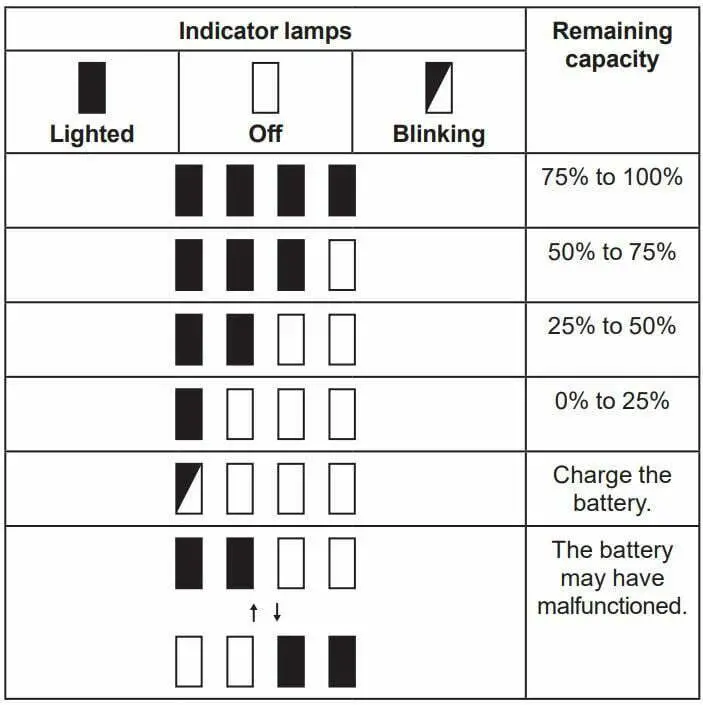 | Indicator lamps | | | Remaining capacity |
|---|---|---|---|
| Lighted | Off | Blinking | |
| | | | 75% to 100% |
| | | | 50% to 75% |
| | | | 25% to 50% |
| | | | 0% to 25% |
| | | | Charge the battery. |
| | ↑ ↓ | | The battery may have malfunctioned. |