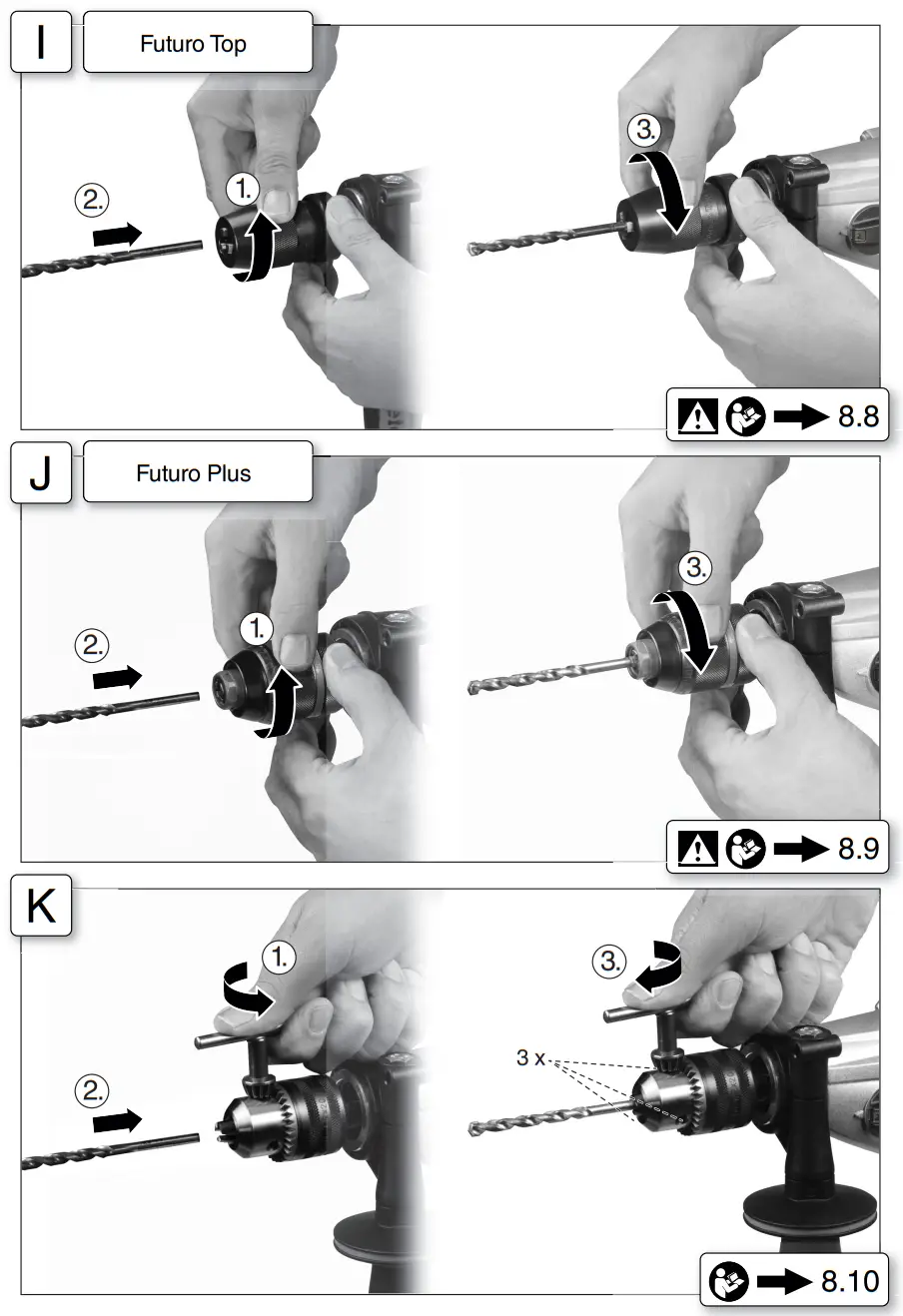 I
Futuro Top
2.
1.
3.
8.8

J
Futuro Plus
2.
1.
3.
8.9

K
1.
2.
3.
3 x
8.10