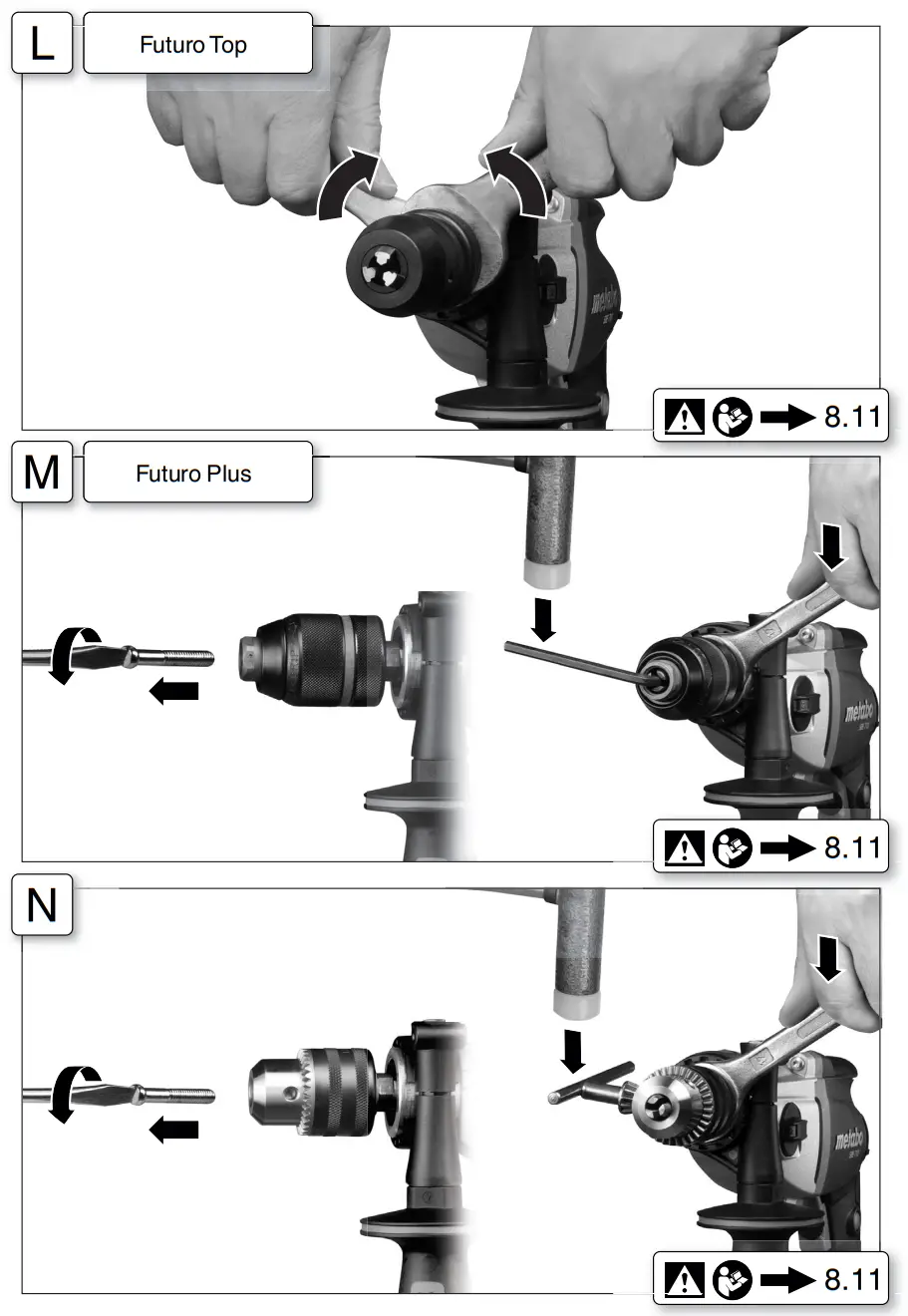 L

Futuro Top

metabo

8.11

M

Futuro Plus

metabo

8.11

N

metabo

8.11