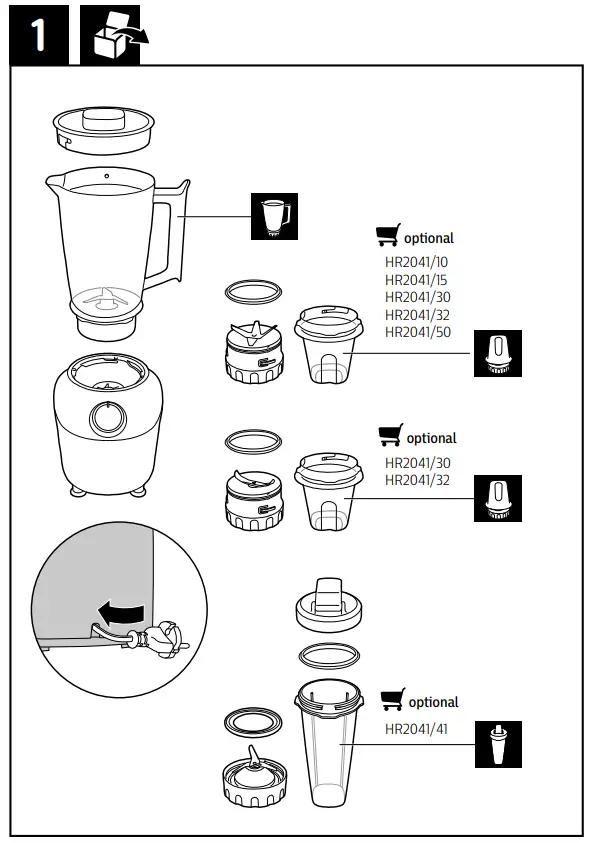 1

optional
HR2041/10
HR2041/15
HR2041/30
HR2041/32
HR2041/50

optional
HR2041/30
HR2041/32

optional
HR2041/41