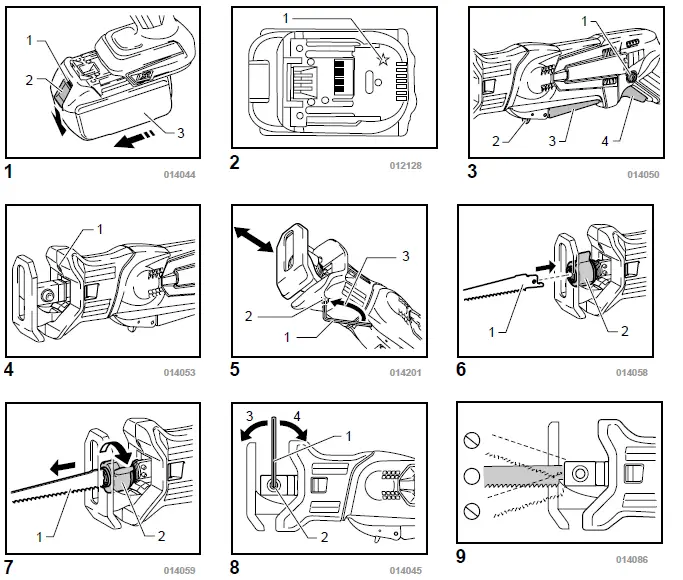 1
2
3
1
014044

1
2
012128

1
2
3
4
3
014050

1
4
014053

3
2
1
5
014201

1
2
6
014058

1
2
7
014059

3
4
1
2
8
014045

9
014086