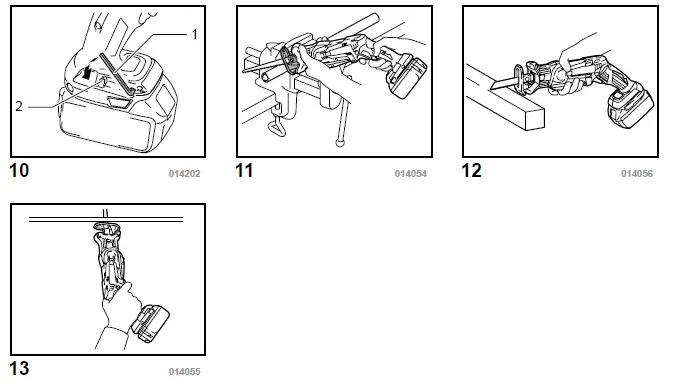 1
2
10
014202

11
014054

12
014056

13
014055