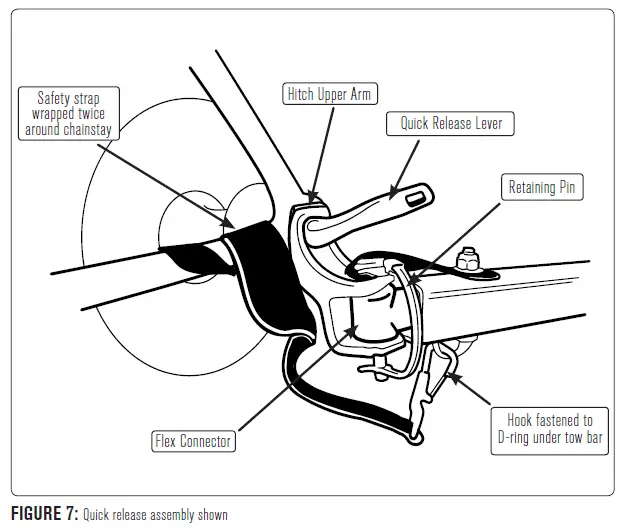 Safety strap wrapped twice around chainstay

Hitch Upper Arm

Quick Release Lever

Retaining Pin

Flex Connector

Hook fastened to D-ring under tow bar

FIGURE 7: Quick release assembly shown