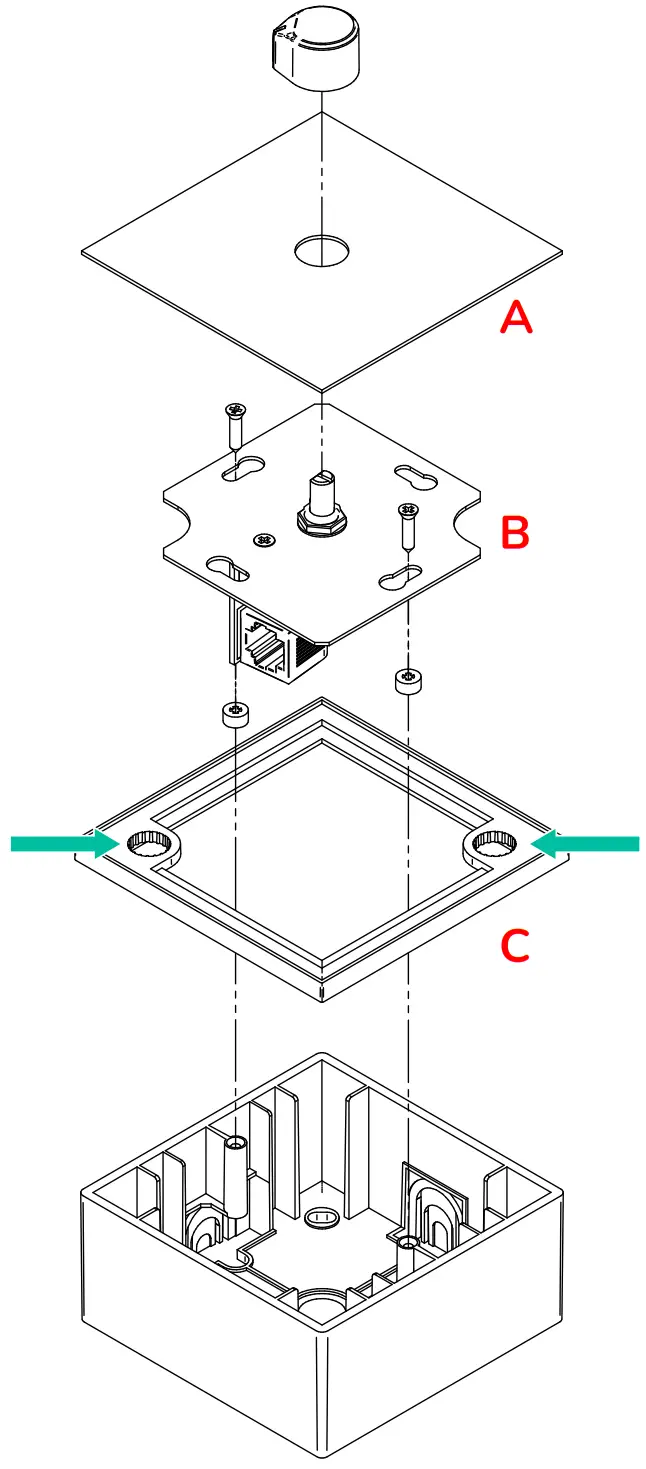 A

B

C