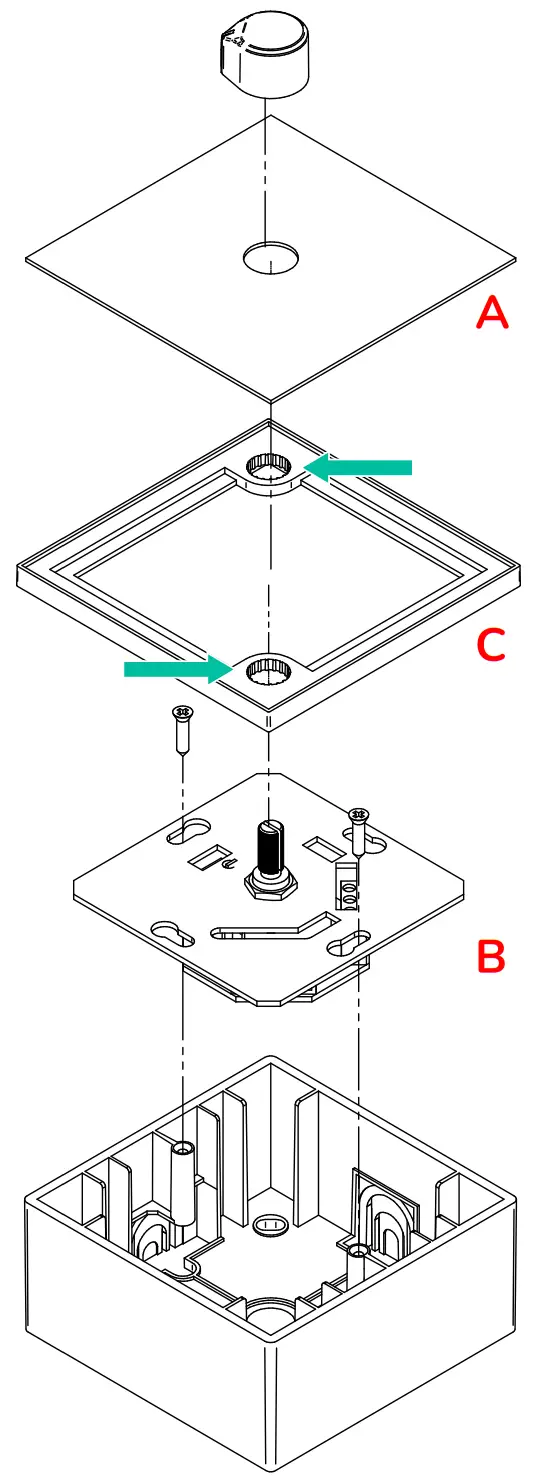 A

C

B