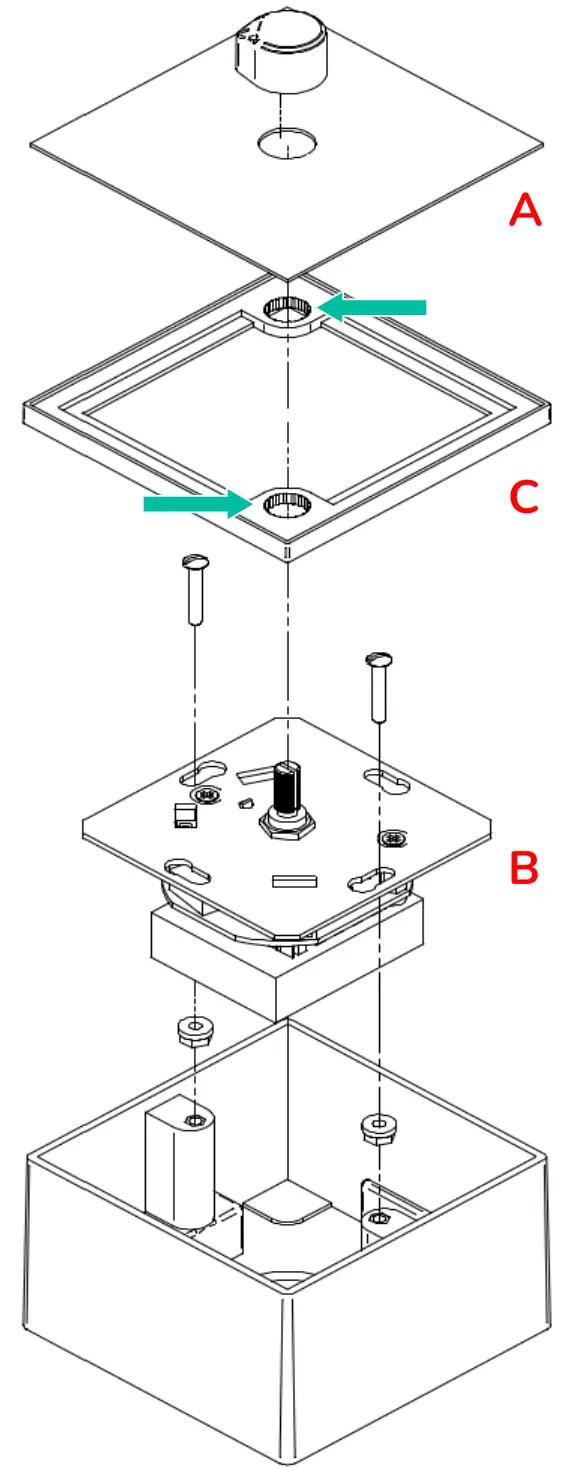 A

C

B