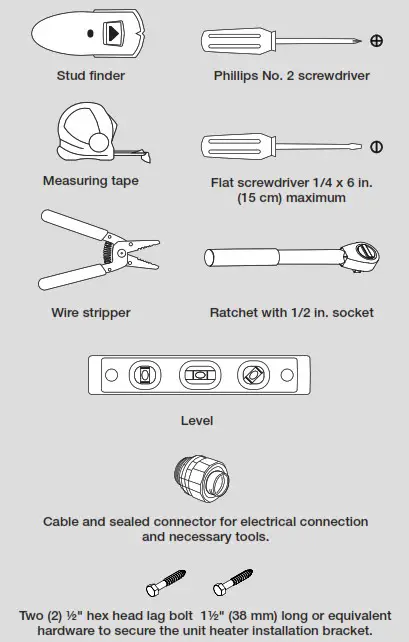 Stud finder

Phillips No. 2 screwdriver

Measuring tape

Flat screwdriver 1/4 x 6 in. (15 cm) maximum

Wire stripper

Ratchet with 1/2 in. socket

Level

Cable and sealed connector for electrical connection and necessary tools.

Two (2) ½" hex head lag bolt 1½" (38 mm) long or equivalent hardware to secure the unit heater installation bracket.