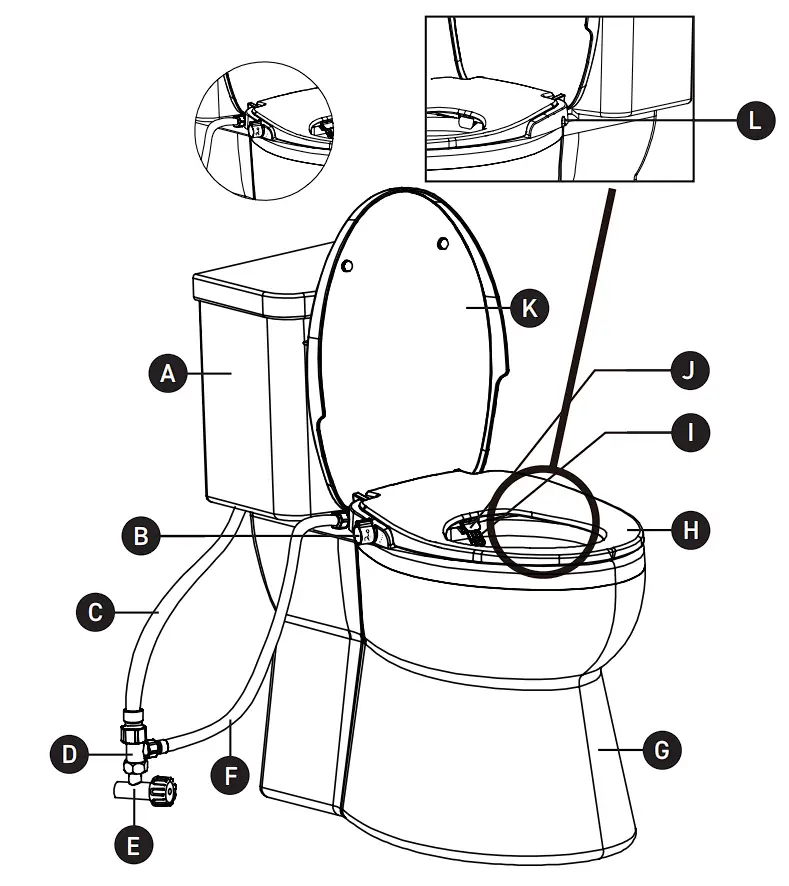 L
K
A
J
I
B
H
C
D
F
G
E