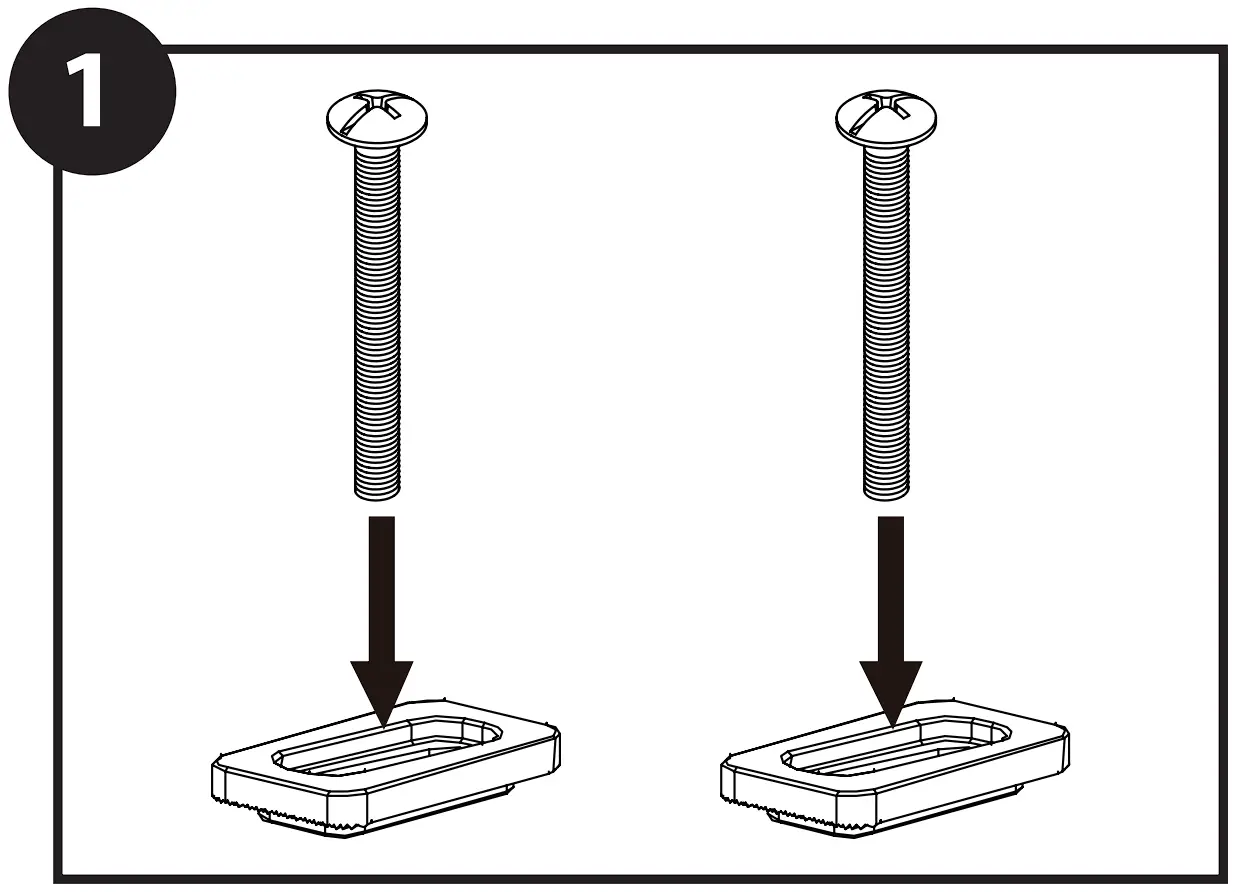 1