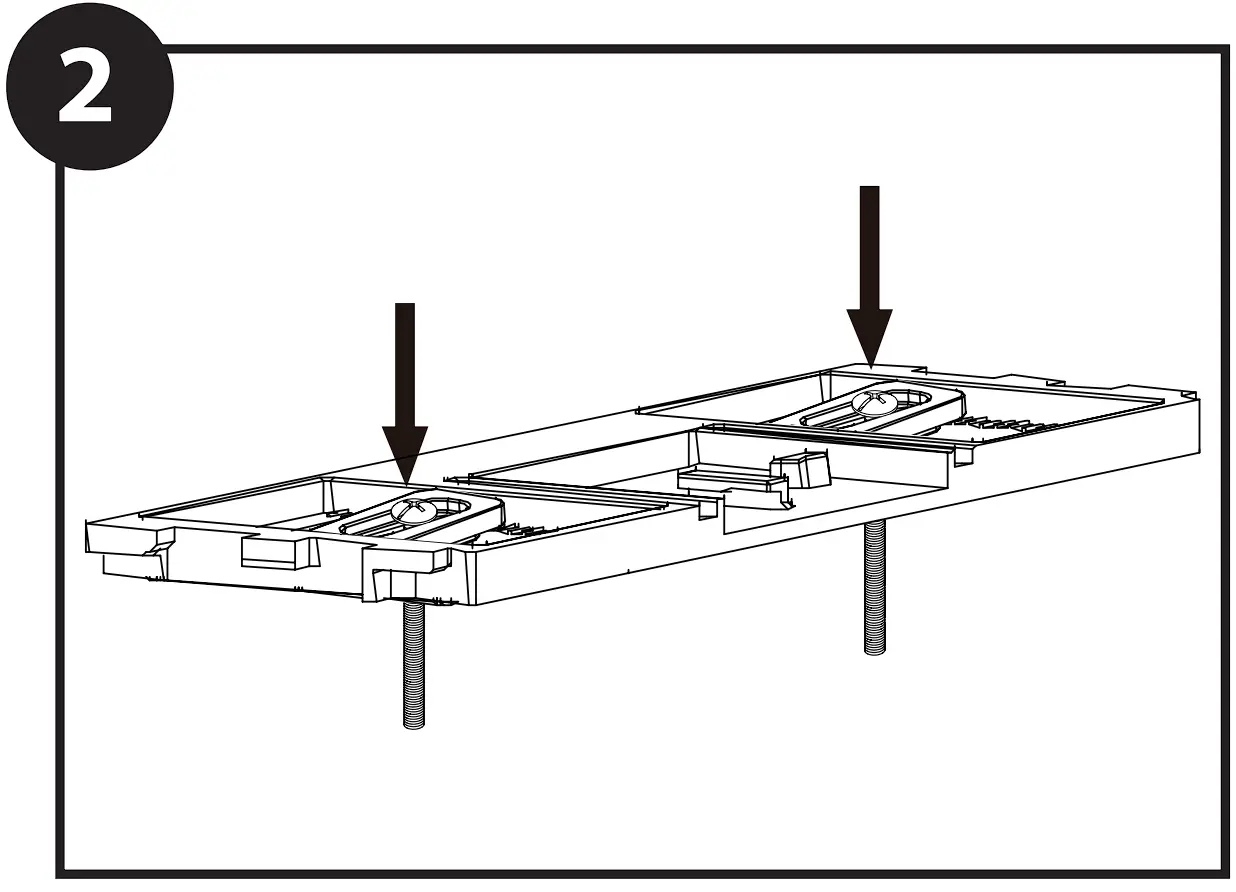 2