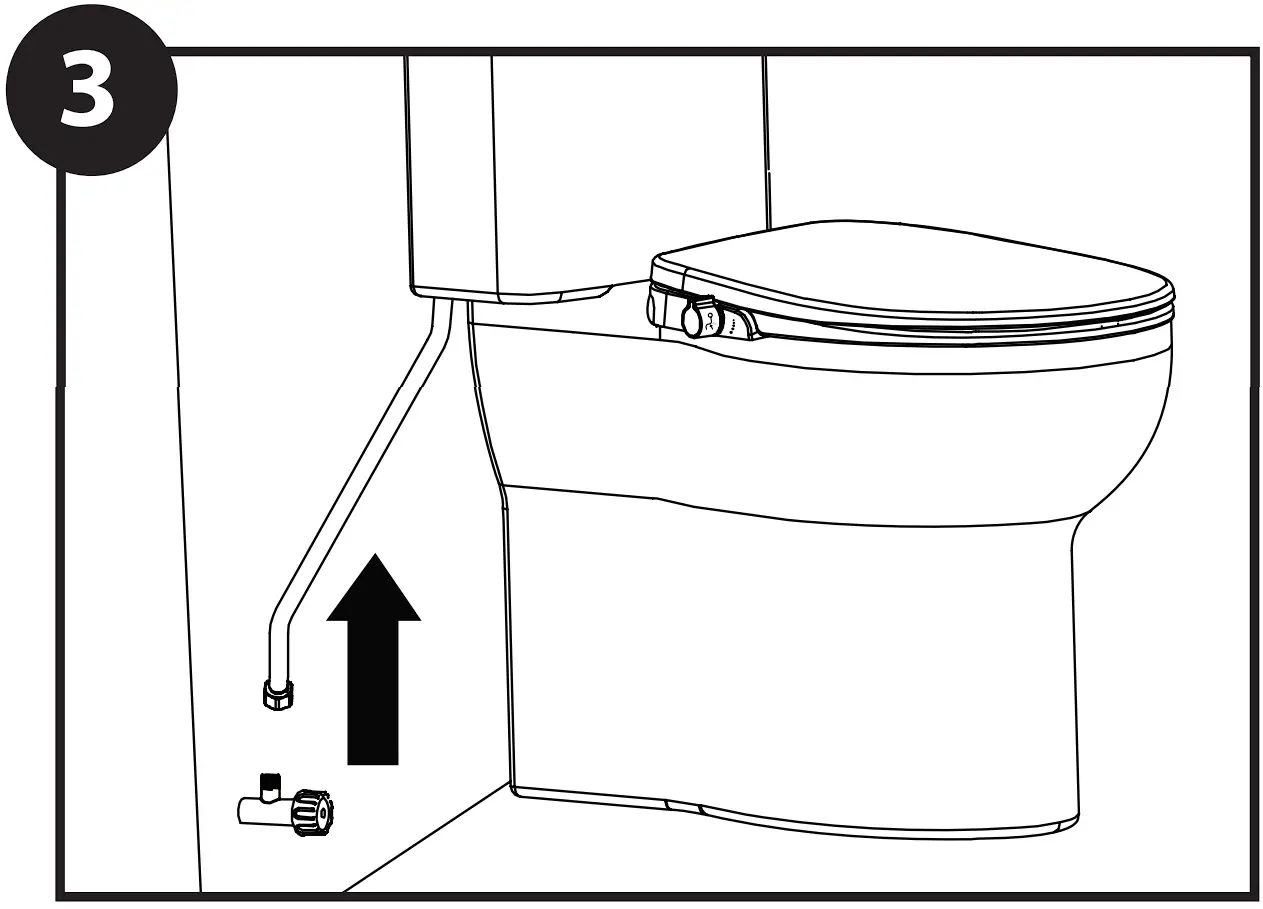 3