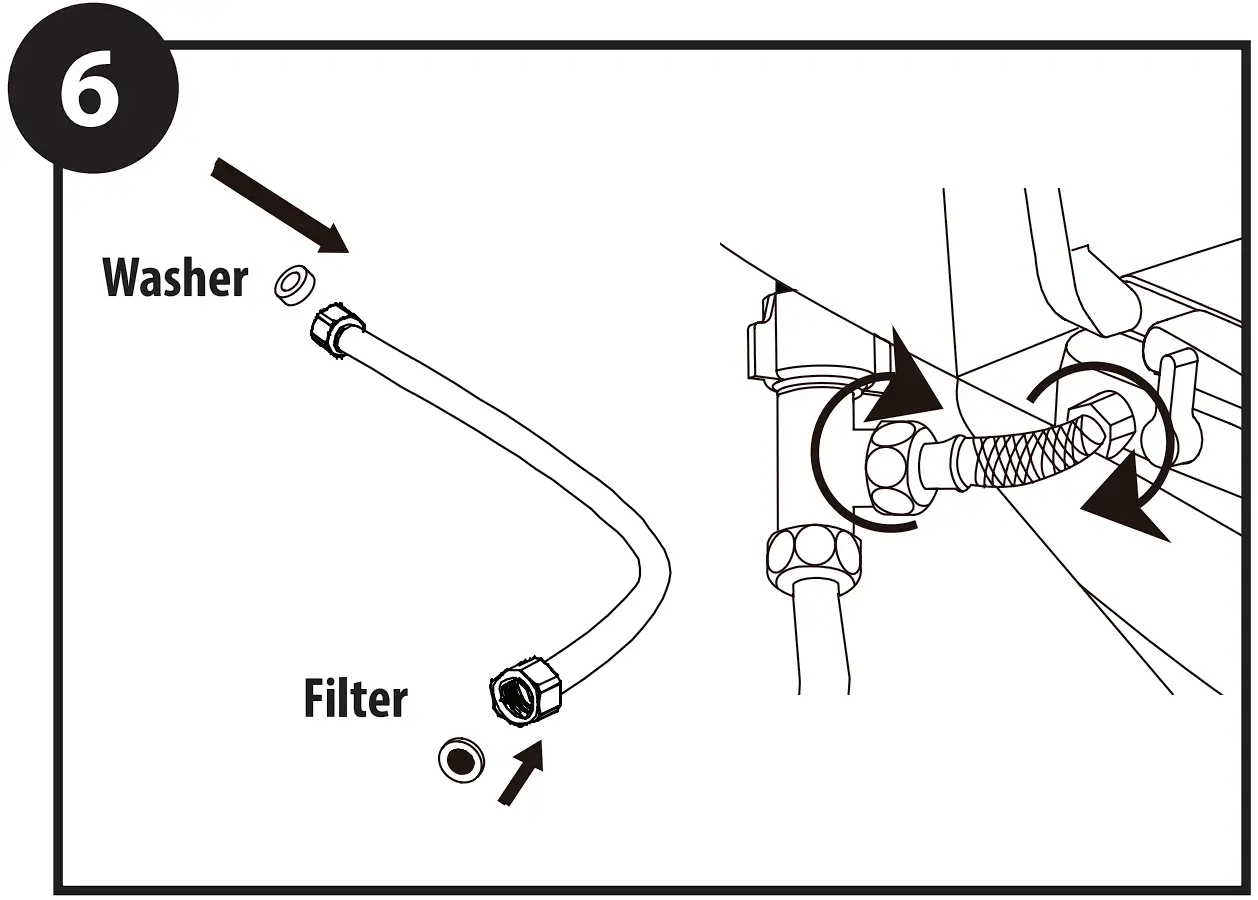 6

Washer

Filter