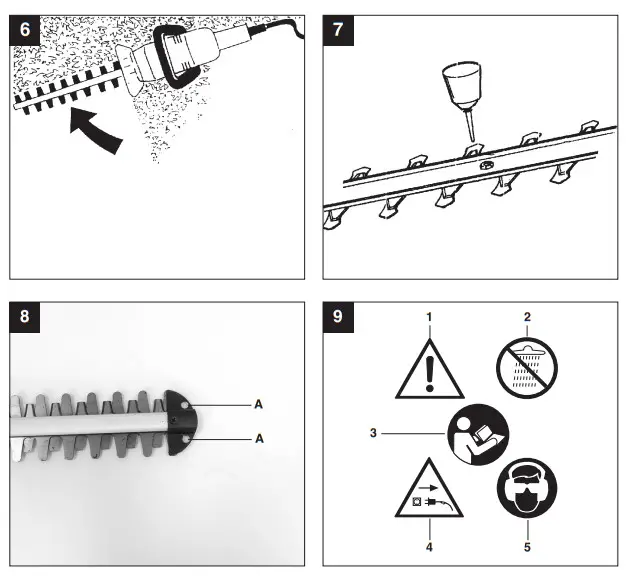 6

7

8

A

A

9

1

2

3

4

5