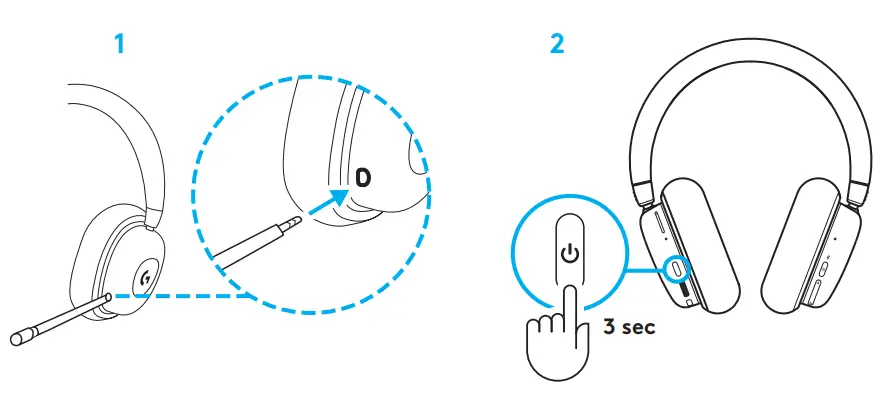 1

D

2

3 sec