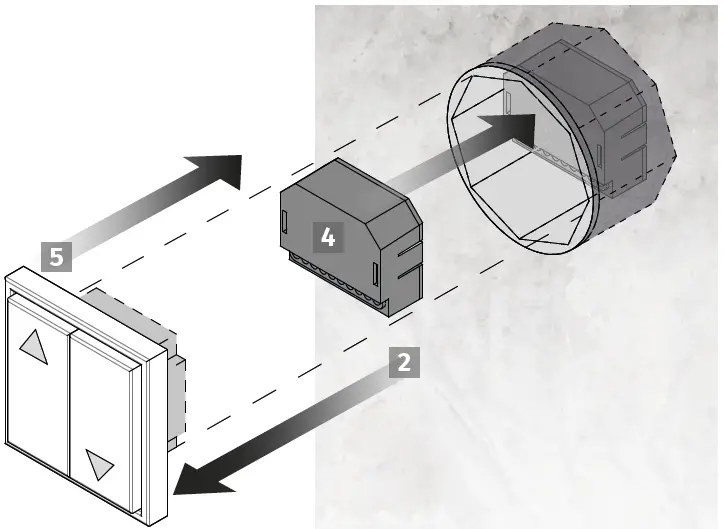 5
4
2