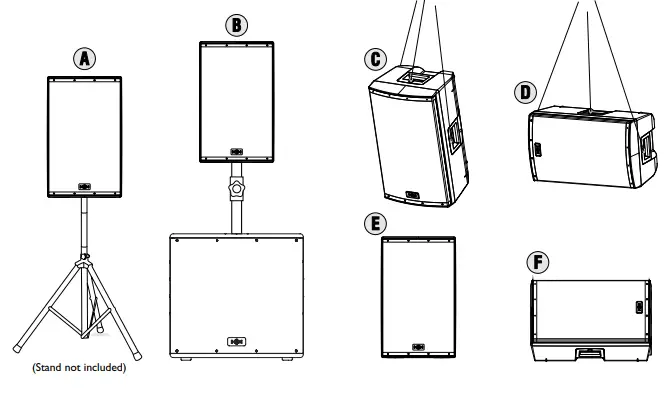 A

B

C

D

E

F

(Stand not included)