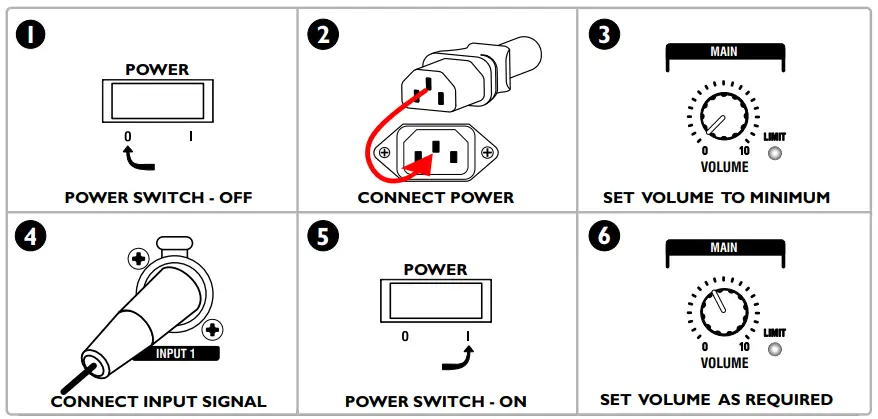 1
POWER
0 I
POWER SWITCH - OFF

2
CONNECT POWER

3
MAIN
0 10
VOLUME
LIMIT
SET VOLUME TO MINIMUM

4
INPUT 1
CONNECT INPUT SIGNAL

5
POWER
0 I
POWER SWITCH - ON

6
MAIN
0 10
VOLUME
LIMIT
SET VOLUME AS REQUIRED