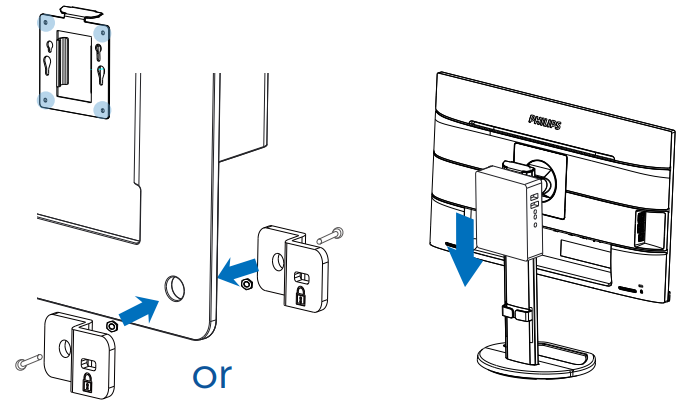 PHILIPS

or