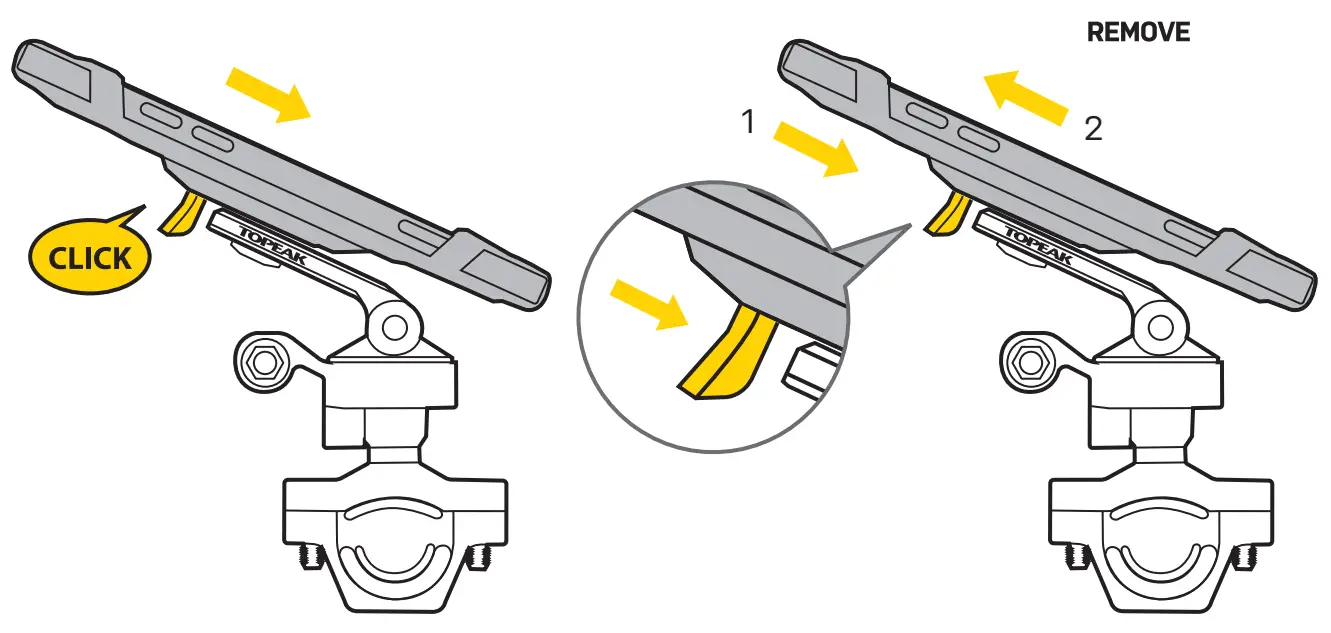 CLICK

TOPEAK

REMOVE

1

2

TOPEAK