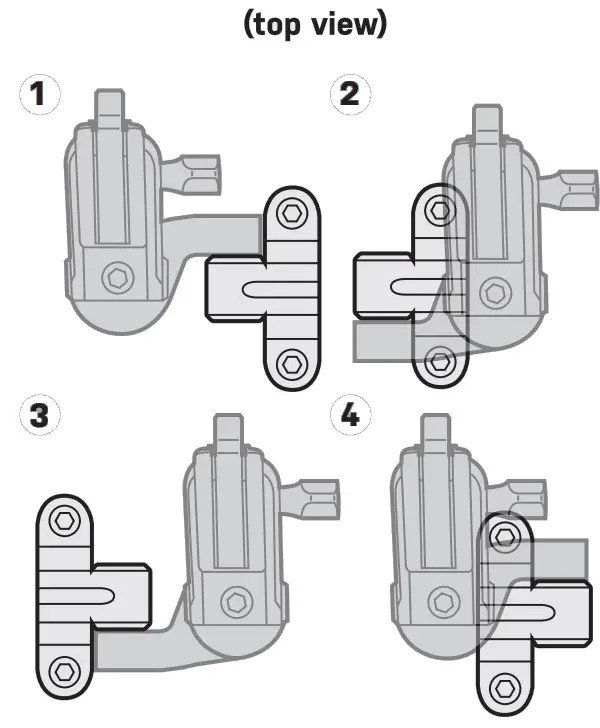 (top view)

1

2

3

4