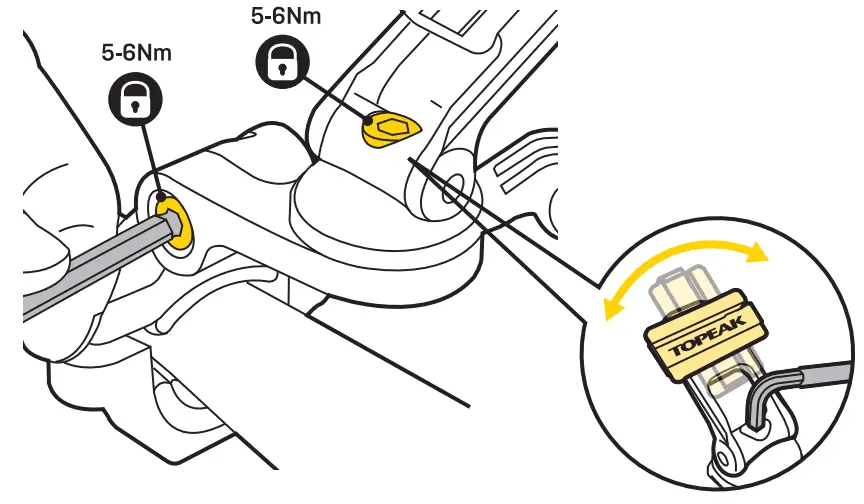 5-6Nm

5-6Nm

TOPEAK