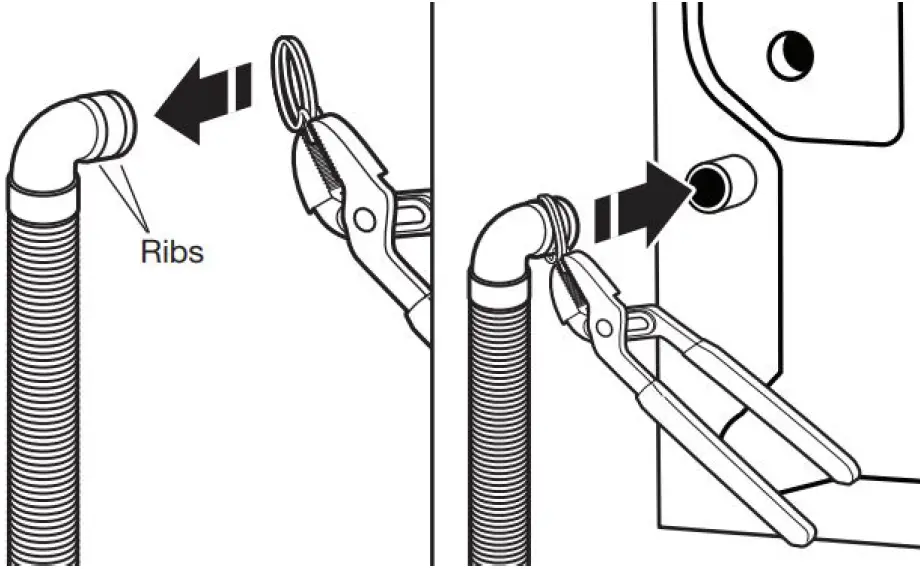 Ribs