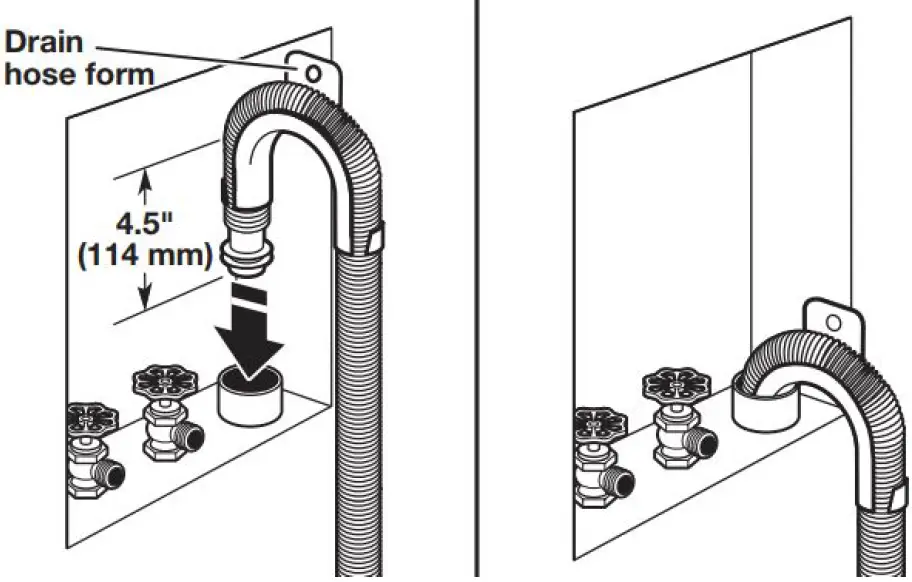 Drain hose form

4.5"
(114 mm)