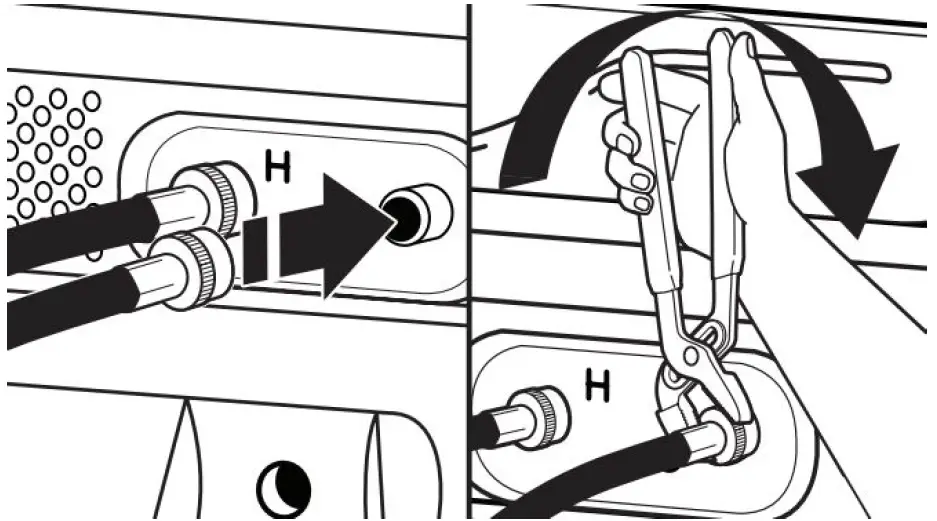 H

H