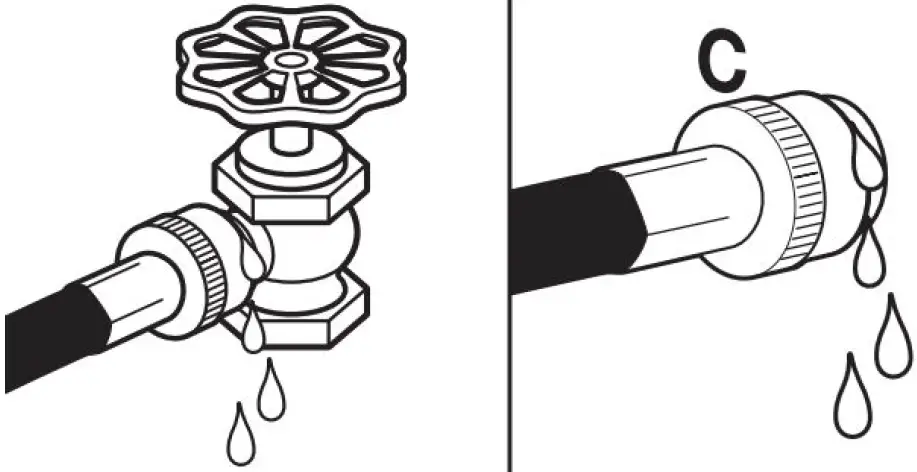 C