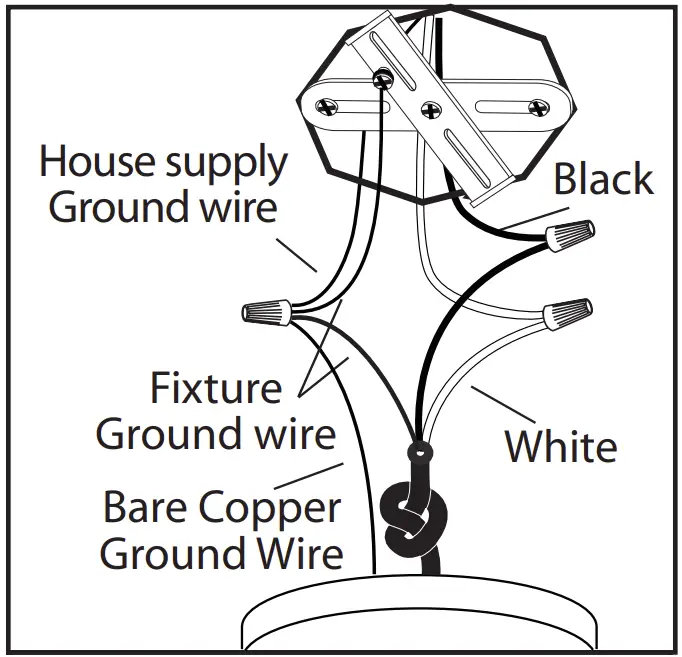 House supply
Ground wire

Black

Fixture
Ground wire

White

Bare Copper
Ground Wire