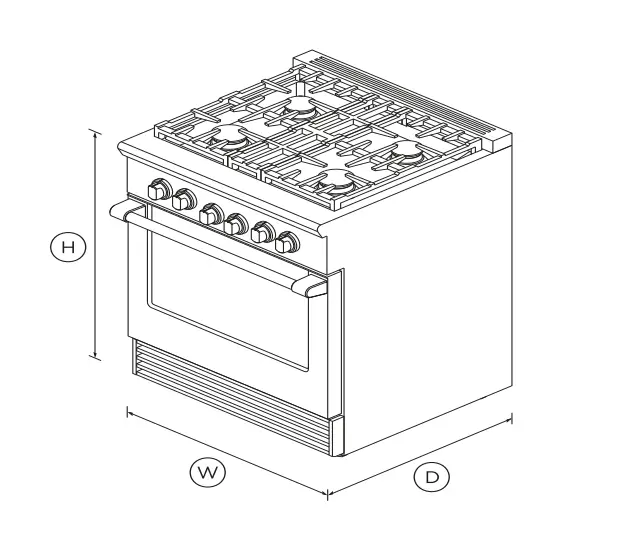 H

W

D