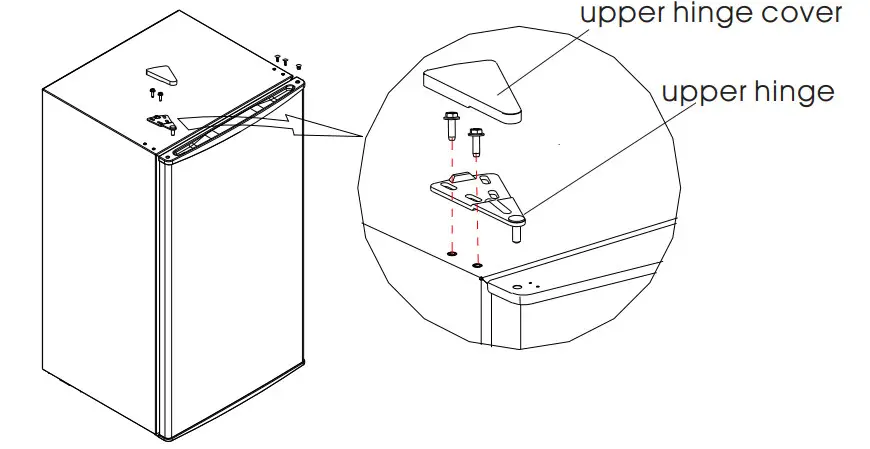 upper hinge cover
upper hinge