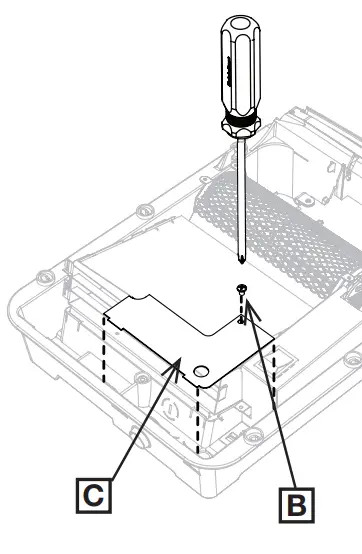 C

B