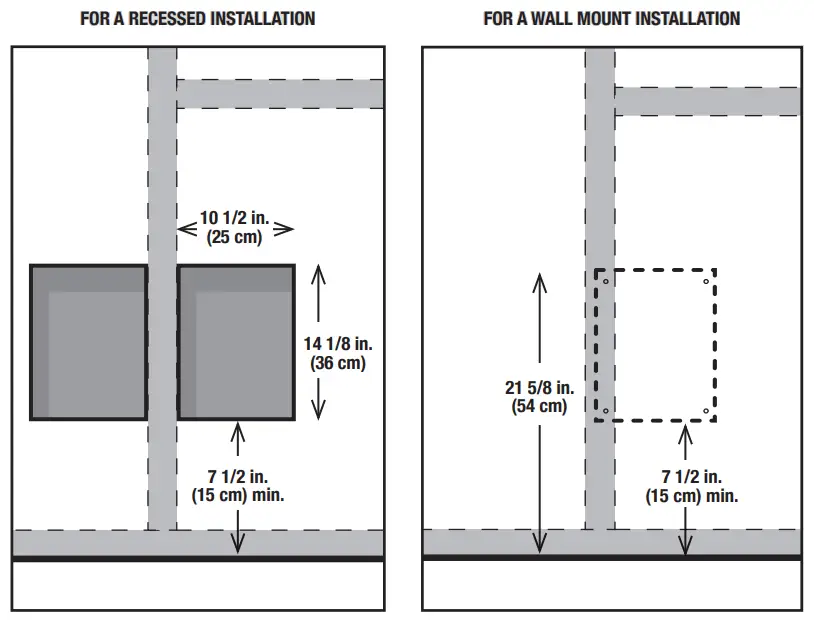 FOR A RECESSED INSTALLATION

10 1/2 in.
(25 cm)

14 1/8 in.
(36 cm)

7 1/2 in.
(15 cm) min.

FOR A WALL MOUNT INSTALLATION

21 5/8 in.
(54 cm)

7 1/2 in.
(15 cm) min.