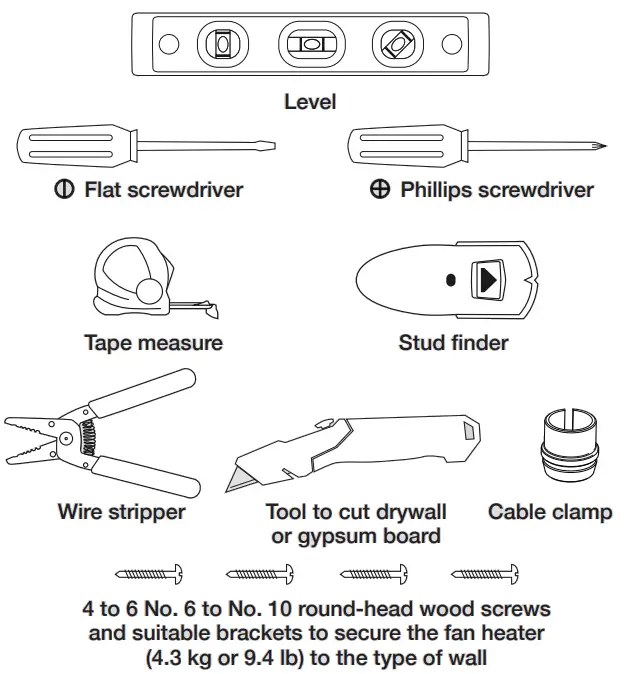 Level

Flat screwdriver

Phillips screwdriver

Tape measure

Stud finder

Wire stripper

Tool to cut drywall or gypsum board

Cable clamp

4 to 6 No. 6 to No. 10 round-head wood screws and suitable brackets to secure the fan heater (4.3 kg or 9.4 lb) to the type of wall