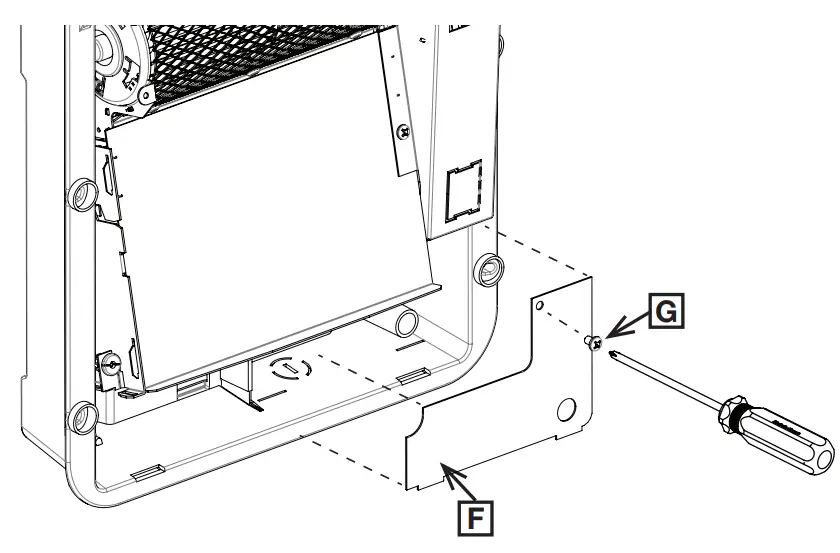 G
F