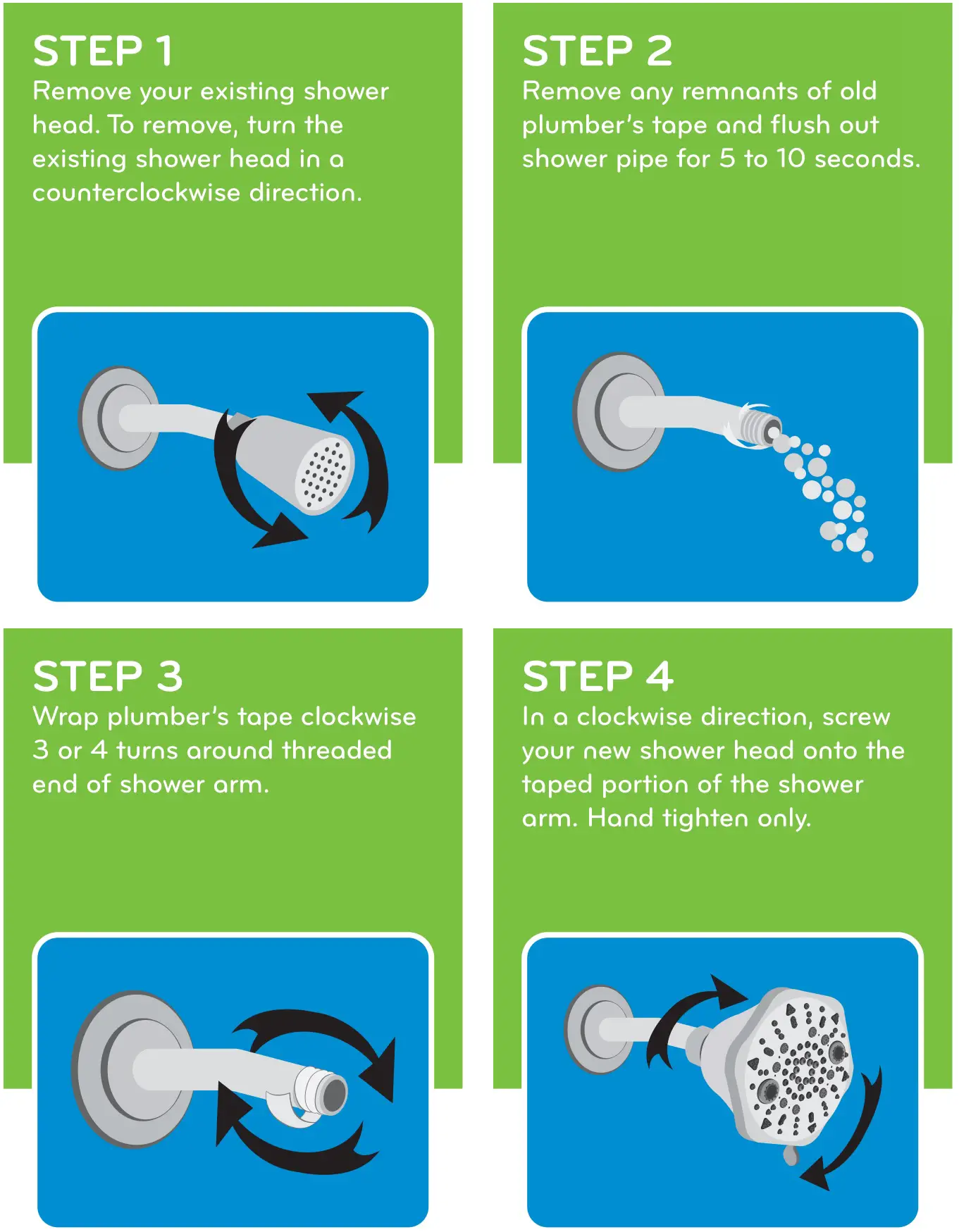 STEP 1
Remove your existing shower head. To remove, turn the existing shower head in a counterclockwise direction.

STEP 2
Remove any remnants of old plumber's tape and flush out shower pipe for 5 to 10 seconds.

STEP 3
Wrap plumber's tape clockwise 3 or 4 turns around threaded end of shower arm.

STEP 4
In a clockwise direction, screw your new shower head onto the taped portion of the shower arm. Hand tighten only.