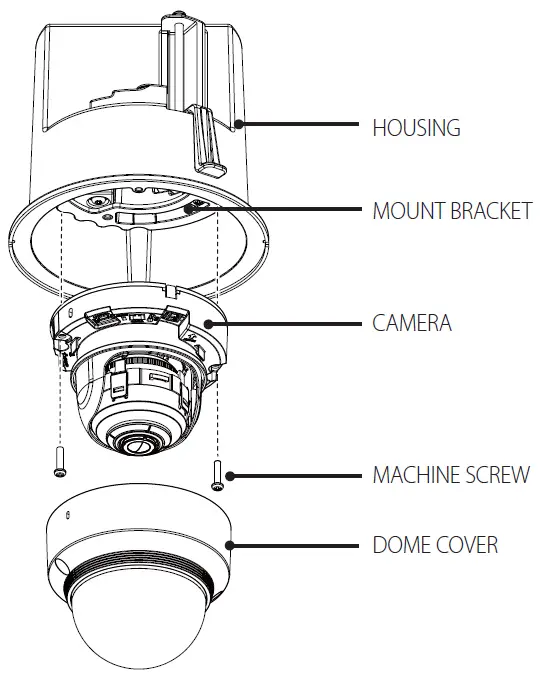 HOUSING

MOUNT BRACKET

CAMERA

MACHINE SCREW

DOME COVER