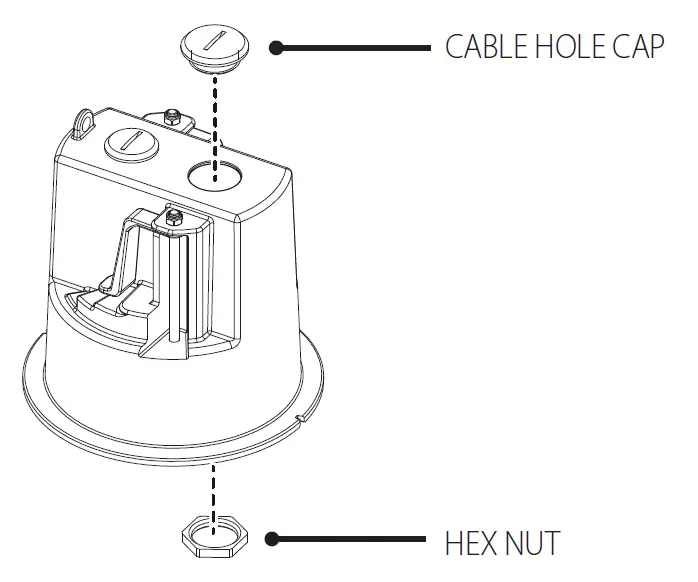 CABLE HOLE CAP

HEX NUT