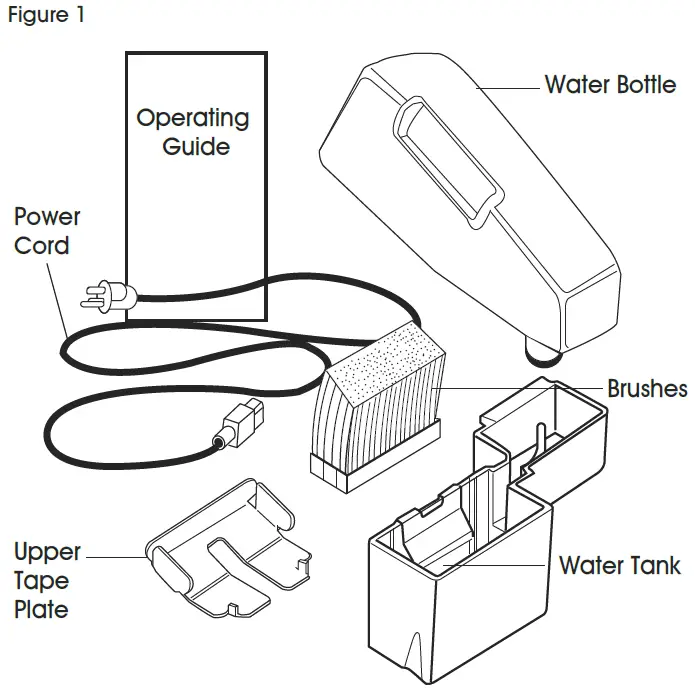 Figure 1

Operating Guide

Water Bottle

Power Cord

Brushes

Upper Tape Plate

Water Tank