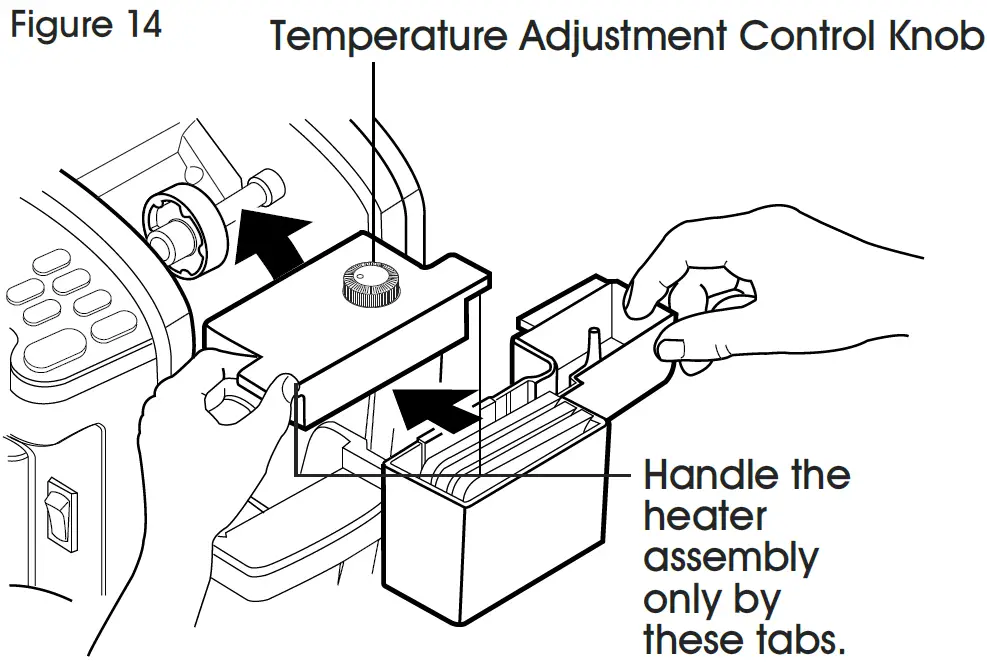 Figure 14

Temperature Adjustment Control Knob

Handle the heater assembly only by these tabs.