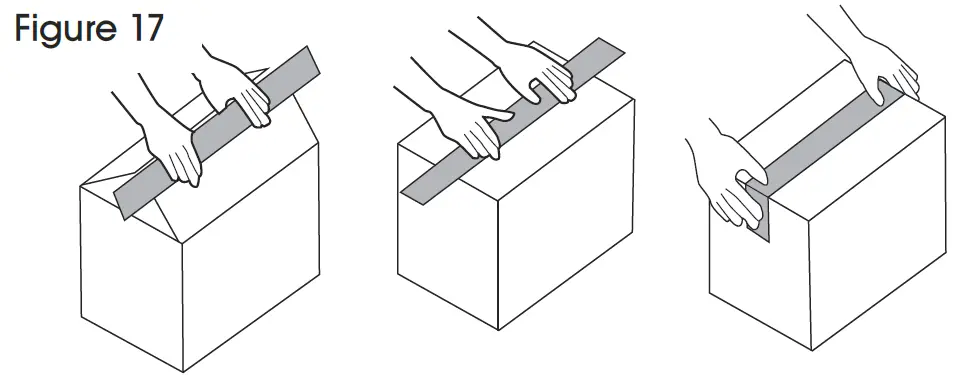 Figure 17